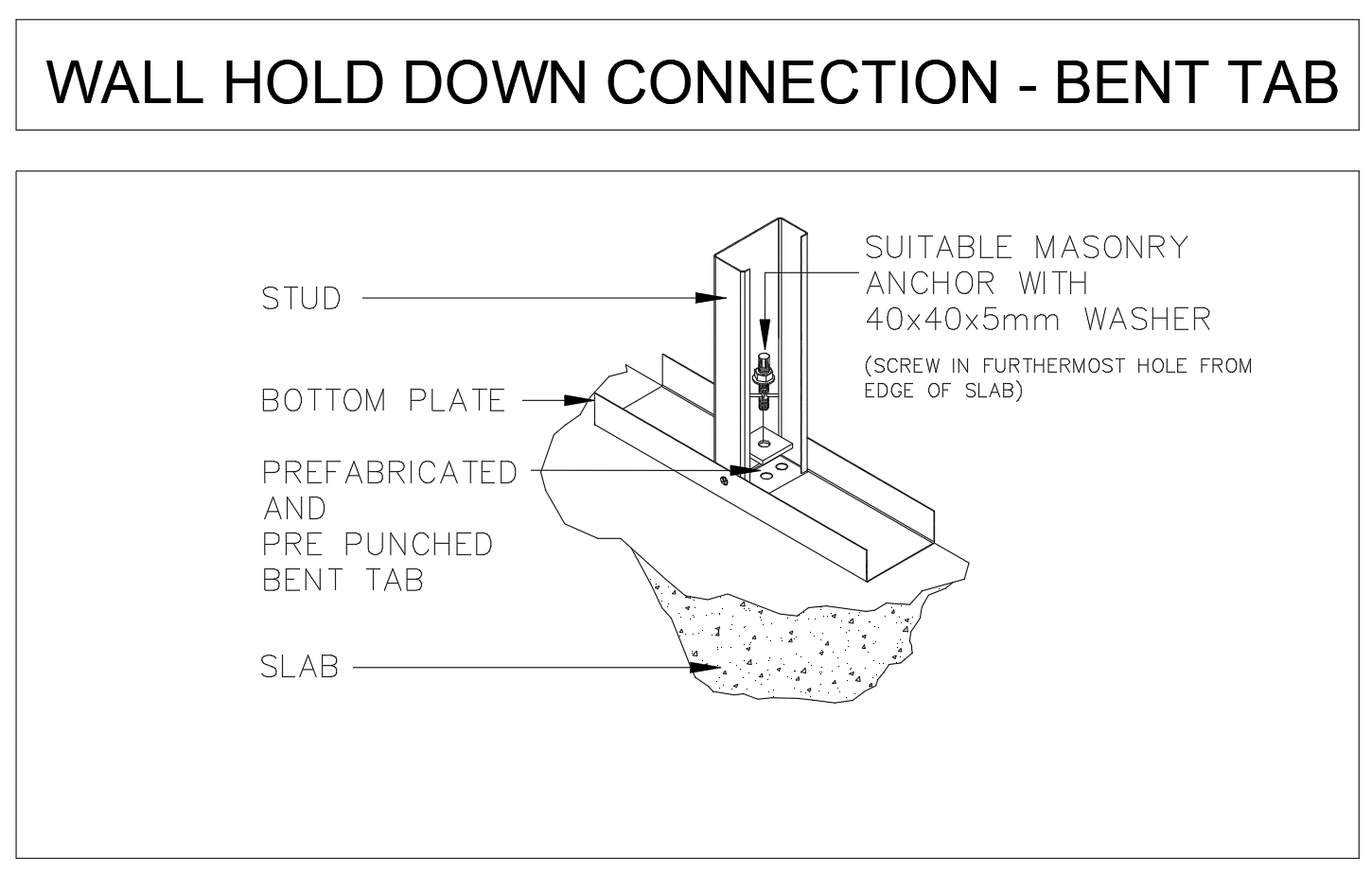 WALL HOLD DOWN CONNECTION - BENT TAB

STUD

BOTTOM PLATE

PREFABRICATED AND PRE PUNCHED BENT TAB

SLAB

SUITABLE MASONRY ANCHOR WITH 40x40x5mm WASHER

(SCREW IN FURTHERMOST HOLE FROM EDGE OF SLAB)